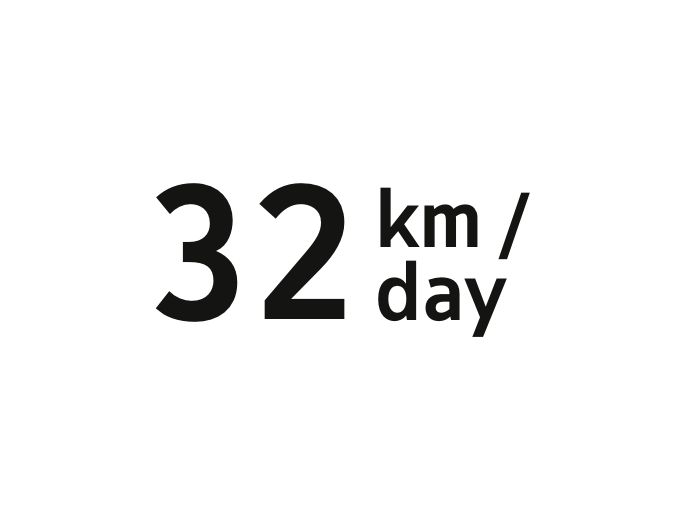 32 km / day